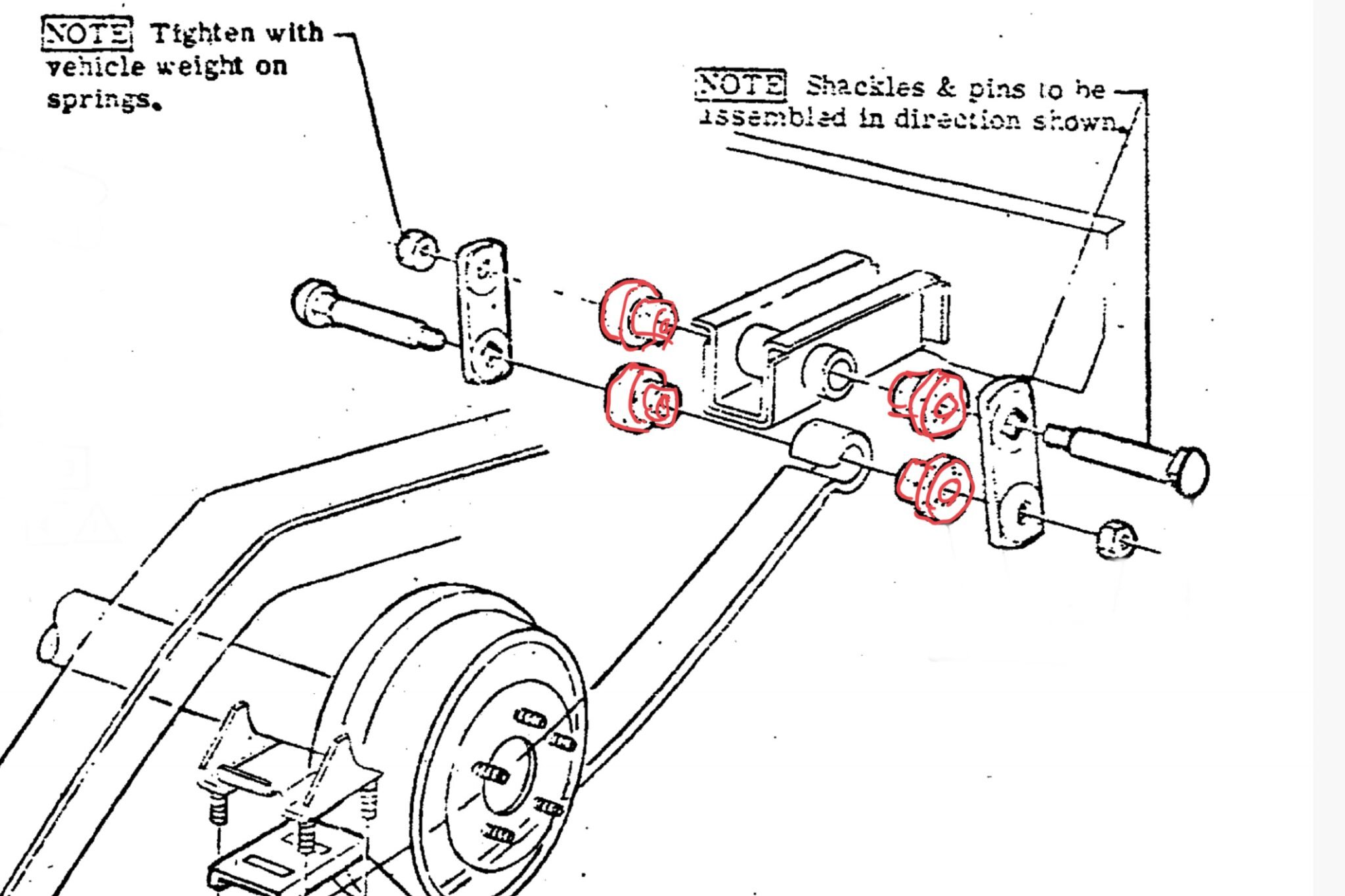 NOTE Tighten with vehicle weight on springs.

NOTE Shackles & pins to be assembled in direction shown.